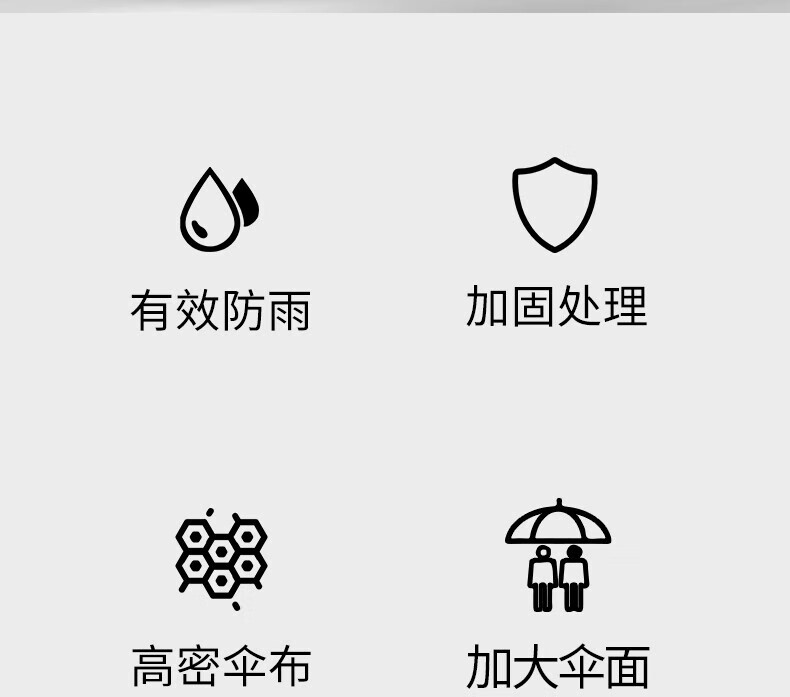 有效防雨

加固处理

高密伞布

加大伞面